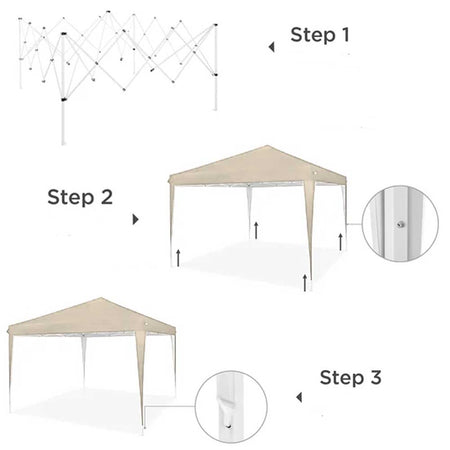 Step 1

Step 2

Step 3