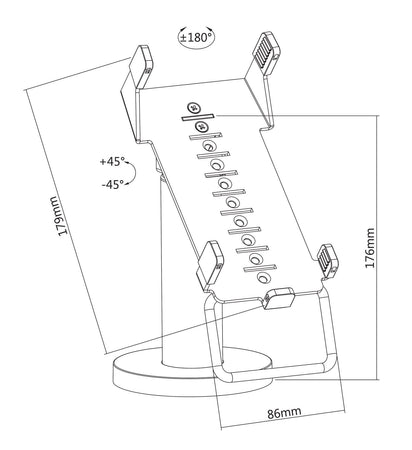 ±180°

+45°
-45°

179mm

176mm

86mm