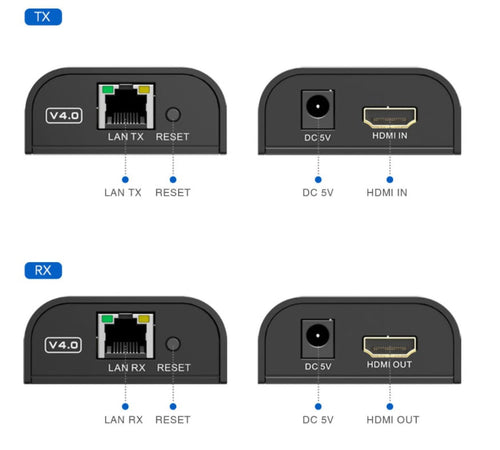 TX

V4.0
LAN TX RESET

DC 5V HDMI IN

LAN TX RESET DC 5V HDMI IN

RX

V4.0
LAN RX RESET

DC 5V HDMI OUT

LAN RX RESET DC 5V HDMI OUT