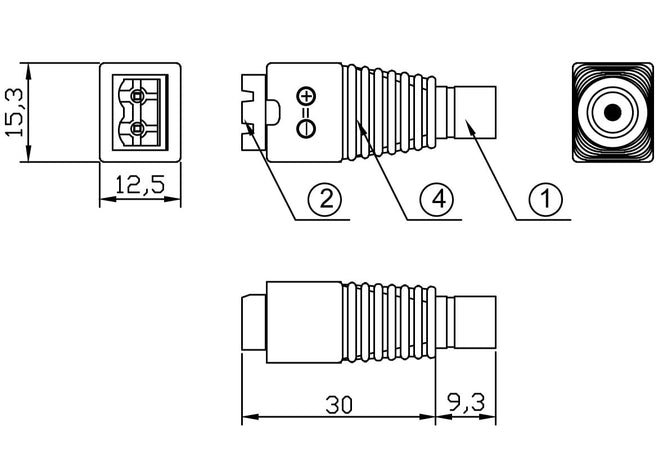 15,3

12,5

⊕
⊖

2

4

1

30

9,3