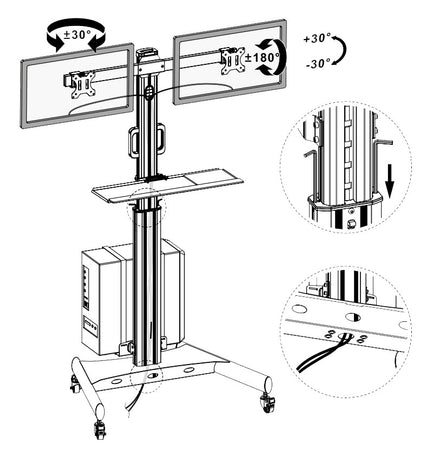 ±30°

±180°

+30°

-30°