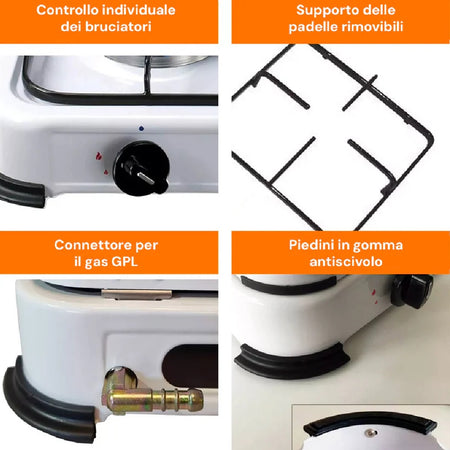 Controllo individuale dei bruciatori

Supporto delle padelle rimovibili

Connettore per il gas GPL

Piedini in gomma antiscivolo