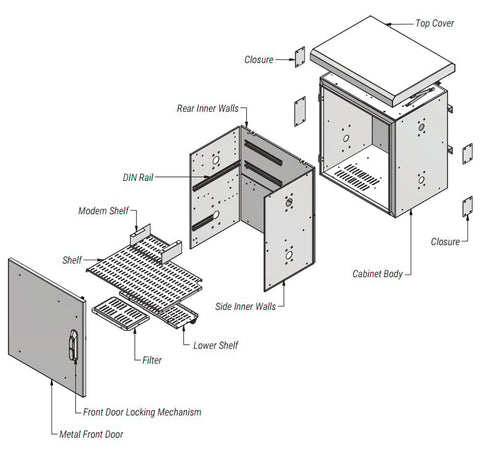 Top Cover

Closure

Rear Inner Walls

DIN Rail

Modem Shelf

Shelf

Closure

Cabinet Body

Side Inner Walls

Lower Shelf

Filter

Front Door Locking Mechanism

Metal Front Door