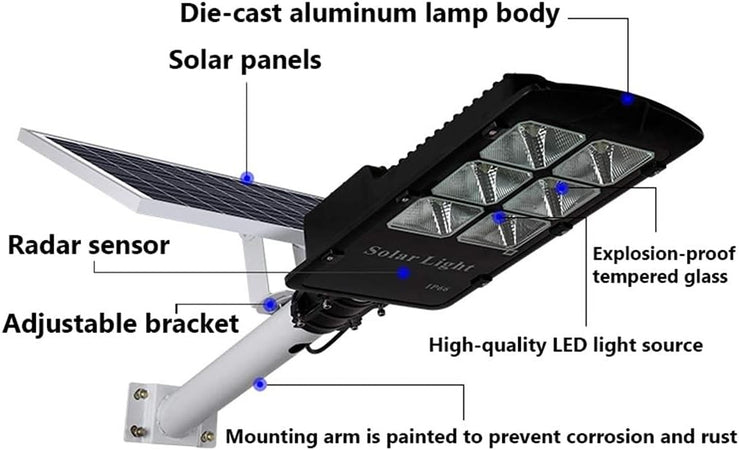 Die-cast aluminum lamp body

Solar panels

Radar sensor

Solar Light

IP65

Explosion-proof tempered glass

Adjustable bracket

High-quality LED light source

Mounting arm is painted to prevent corrosion and rust