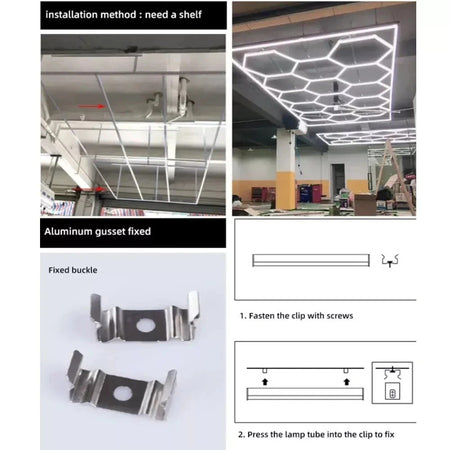 installation method : need a shelf

Aluminum gusset fixed

Fixed buckle

1. Fasten the clip with screws

2. Press the lamp tube into the clip to fix