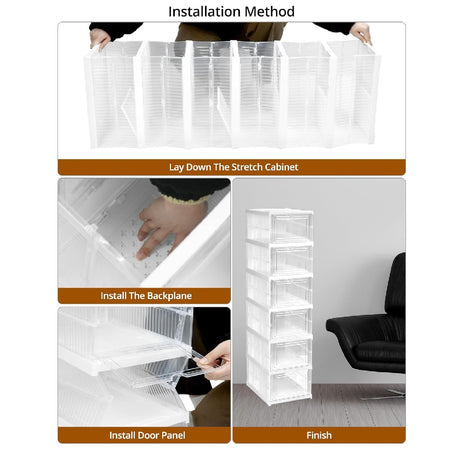 Installation Method

Lay Down The Stretch Cabinet

Install The Backplane

Install Door Panel

Finish