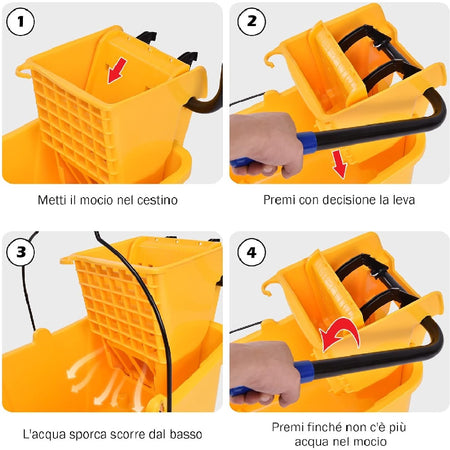 1

Metti il mocio nel cestino

2

Premi con decisione la leva

3

L'acqua sporca scorre dal basso

4

Premi finché non c'è più acqua nel mocio