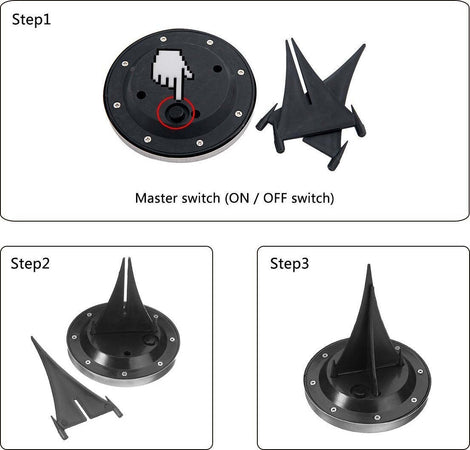 Step1

Master switch (ON / OFF switch)

Step2

Step3