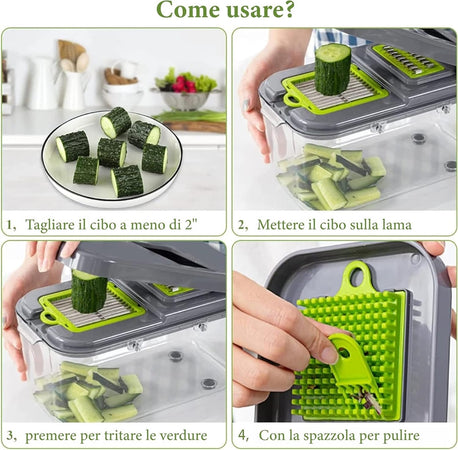 Come usare?

1, Tagliare il cibo a meno di 2"

2, Mettere il cibo sulla lama

3, premere per tritare le verdure

4, Con la spazzola per pulire