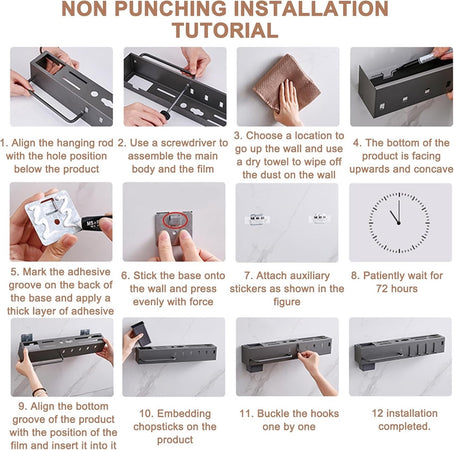 NON PUNCHING INSTALLATION TUTORIAL

1. Align the hanging rod with the hole position below the product

2. Use a screwdriver to assemble the main body and the film

3. Choose a location to go up the wall and use a dry towel to wipe off the dust on the wall

4. The bottom of the product is facing upwards and concave

5. Mark the adhesive groove on the back of the base and apply a thick layer of adhesive

6. Stick the base onto the wall and press evenly with force

7. Attach auxiliary stickers as shown in the figure

8. Patiently wait for 72 hours

9. Align the bottom groove of the product with the position of the film and insert it into it

10. Embedding chopsticks on the product

11. Buckle the hooks one by one

12 installation completed.