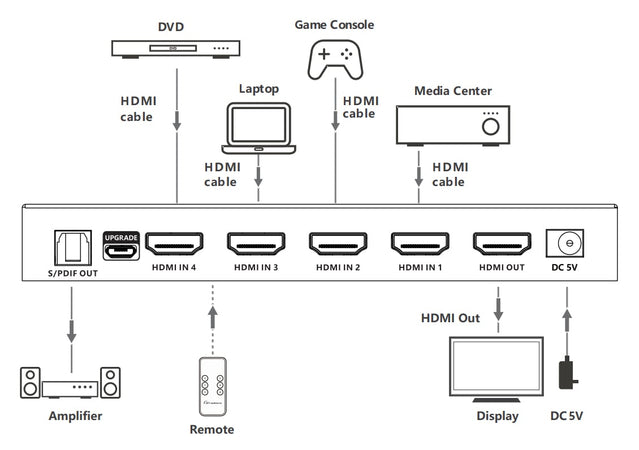 DVD

Game Console

Laptop

Media Center

HDMI cable

HDMI cable

HDMI cable

HDMI cable

UPGRADE

S/PDIF OUT

HDMI IN 4

HDMI IN 3

HDMI IN 2

HDMI IN 1

HDMI OUT

DC 5V

HDMI Out

Amplifier

Remote

Display

DC 5V