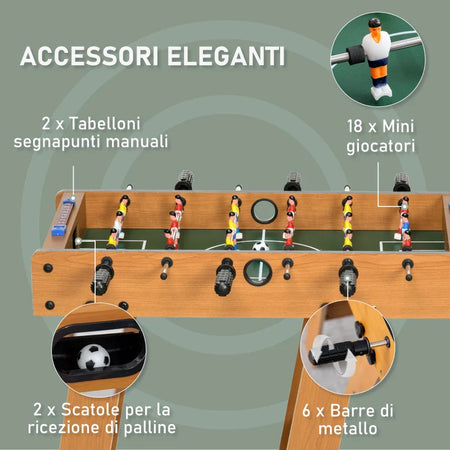 ACCESSORI ELEGANTI

2 x Tabelloni segnapunti manuali

18 x Mini giocatori

2 x Scatole per la ricezione di palline

6 x Barre di metallo