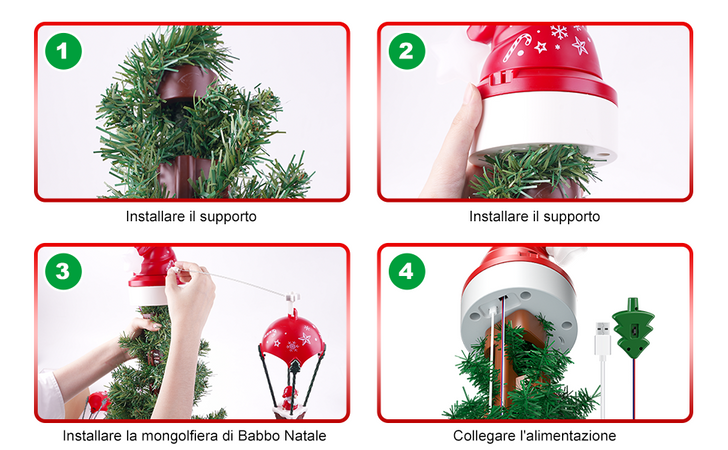 1

Installare il supporto

2

Installare il supporto

3

Installare la mongolfiera di Babbo Natale

4

Collegare l'alimentazione