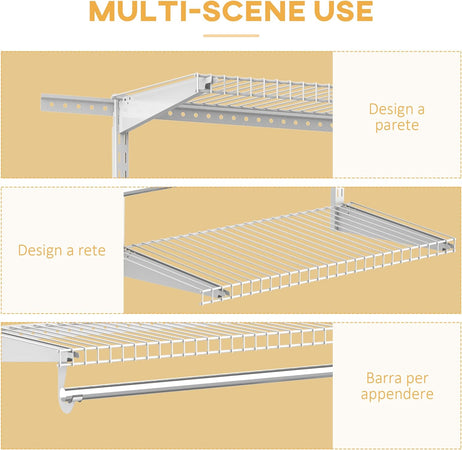 MULTI-SCENE USE

Design a parete

Design a rete

Barra per appendere