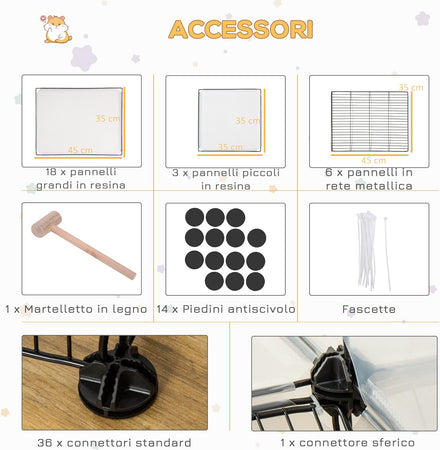 ACCESSORI

35 cm
45 cm
18 x pannelli grandi in resina

35 cm
35 cm
3 x pannelli piccoli in resina

35 cm
45 cm
6 x pannelli in rete metallica

1 x Martelletto in legno

14 x Piedini antiscivolo

Fascette

36 x connettori standard

1 x connettore sferico