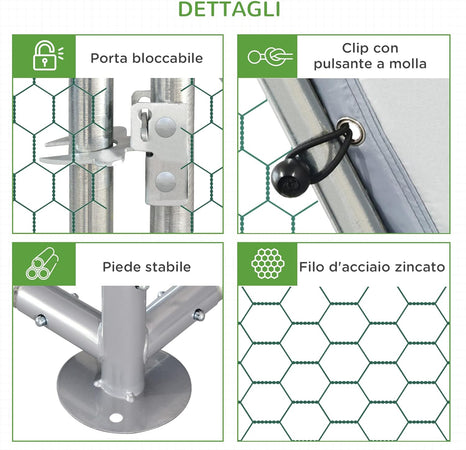 DETTAGLI

Porta bloccabile

Clip con pulsante a molla

Piede stabile

Filo d'acciaio zincato