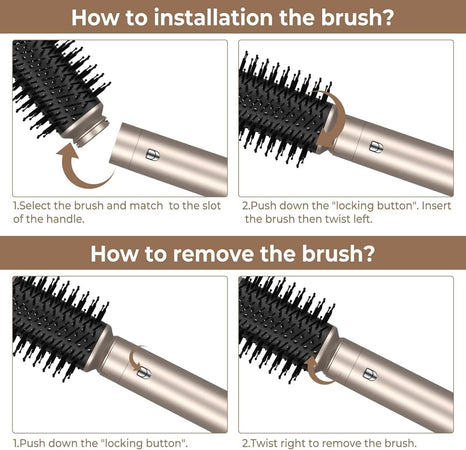 How to installation the brush?

1.Select the brush and match to the slot of the handle.

2.Push down the "locking button". Insert the brush then twist left.

How to remove the brush?

1.Push down the "locking button".

2.Twist right to remove the brush.