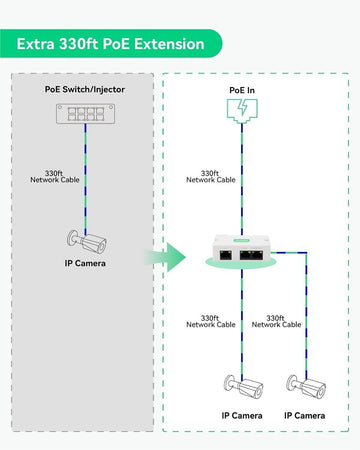 Extra 330ft PoE Extension

PoE Switch/Injector

330ft
Network Cable

IP Camera

PoE In

330ft
Network Cable

330ft
Network Cable

330ft
Network Cable

IP Camera

IP Camera