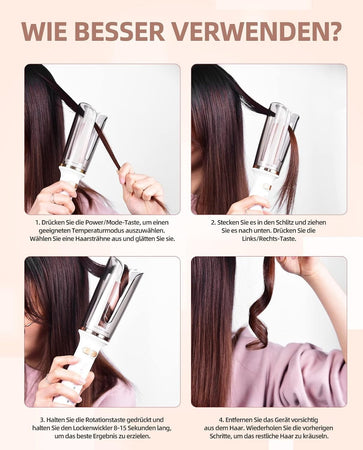 WIE BESSER VERWENDEN?

1. Drücken Sie die Power/Mode-Taste, um einen geeigneten Temperaturmodus auszuwählen. Wählen Sie eine Haarsträhne aus und glätten Sie sie.

2. Stecken Sie es in den Schlitz und ziehen Sie es nach unten. Drücken Sie die Links/Rechts-Taste.

3. Halten Sie die Rotationstaste gedrückt und halten Sie den Lockenwickler 8-15 Sekunden lang, um das beste Ergebnis zu erzielen.

4. Entfernen Sie das Gerät vorsichtig aus dem Haar. Wiederholen Sie die vorherigen Schritte, um das restliche Haar zu kräuseln.