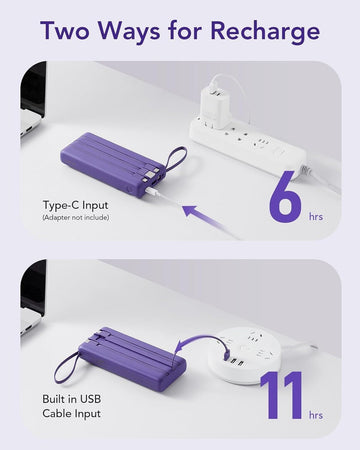 Two Ways for Recharge

Type-C Input
(Adapter not include)

6 hrs

Built in USB
Cable Input

11 hrs