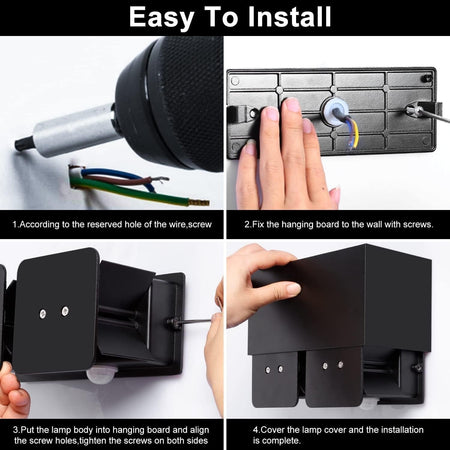 Easy To Install

1.According to the reserved hole of the wire,screw

2.Fix the hanging board to the wall with screws.

3.Put the lamp body into hanging board and align the screw holes,tighten the screws on both sides

4.Cover the lamp cover and the installation is complete.