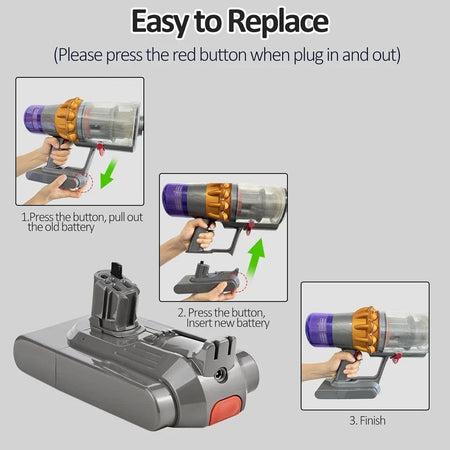 Easy to Replace

(Please press the red button when plug in and out)

1.Press the button, pull out the old battery

2. Press the button, Insert new battery

3. Finish