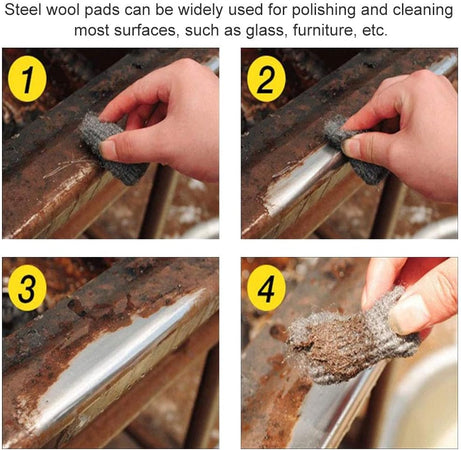 Steel wool pads can be widely used for polishing and cleaning most surfaces, such as glass, furniture, etc.

1

2

3

4