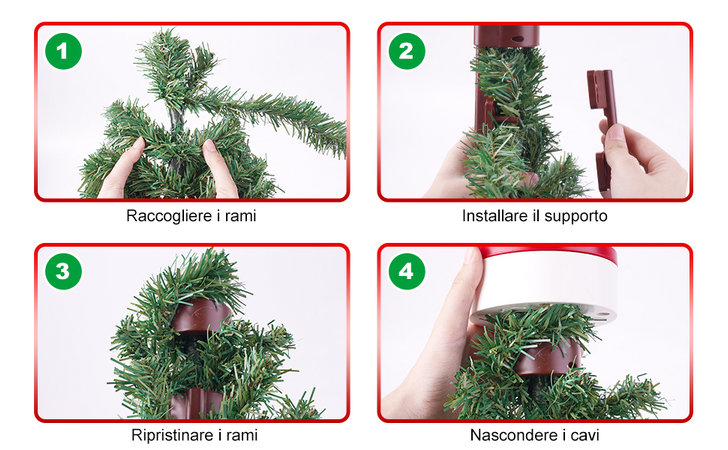 1

Raccogliere i rami

2

Installare il supporto

3

Ripristinare i rami

4

Nascondere i cavi