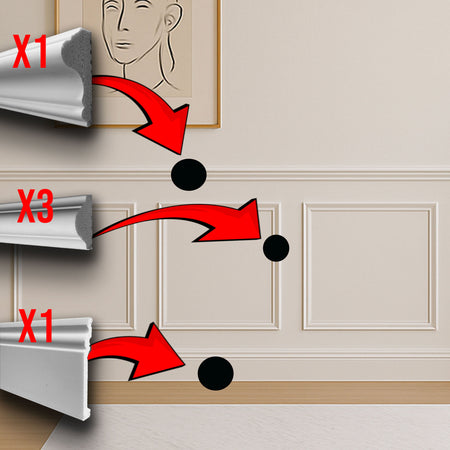 X1

X3

X1