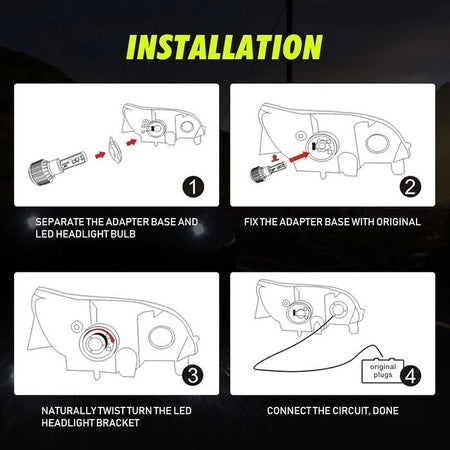 INSTALLATION

1

SEPARATE THE ADAPTER BASE AND LED HEADLIGHT BULB

2

FIX THE ADAPTER BASE WITH ORIGINAL

3

NATURALLY TWIST TURN THE LED HEADLIGHT BRACKET

original plugs

4

CONNECT THE CIRCUIT, DONE