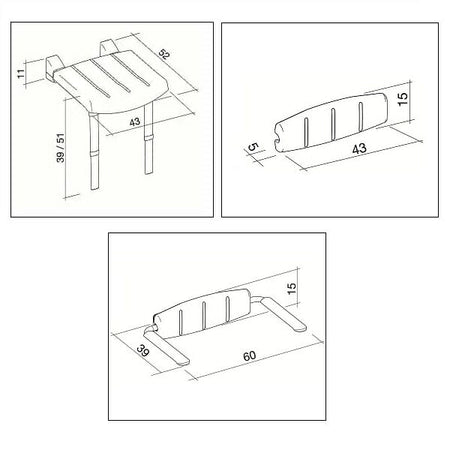 11
52
43
39 / 51

15
5
43

15
39
60