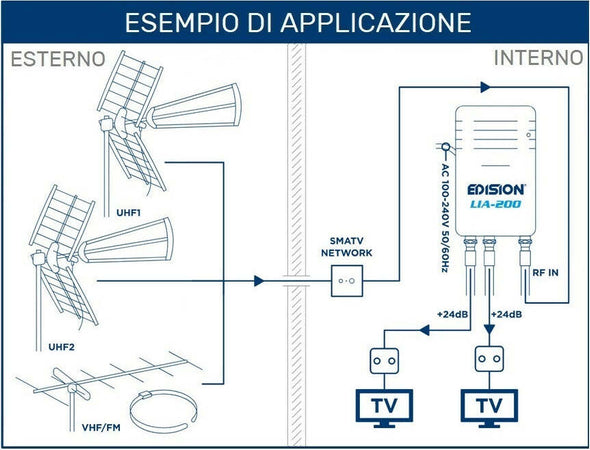 ESEMPIO DI APPLICAZIONE

ESTERNO

INTERNO

UHF1

UHF2

VHF/FM

SMATV NETWORK

AC 100-240V 50/60Hz

EDISION

LIA-200

RF IN

+24dB

+24dB

TV

TV