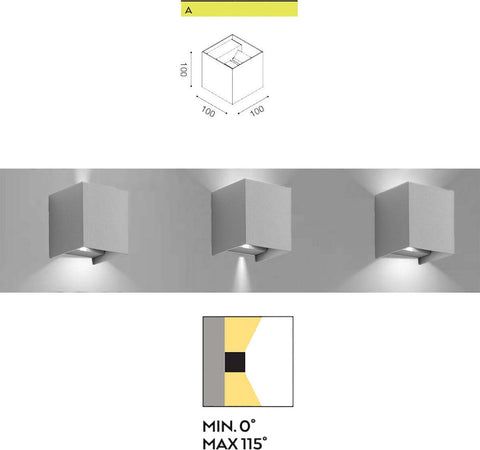 A

100

100

100

MIN. 0°
MAX 115°