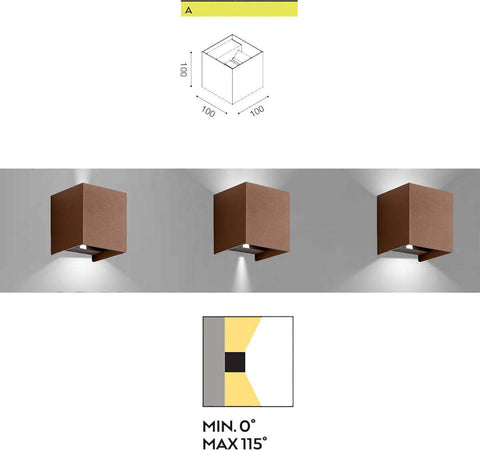 A

100

100

100

MIN. 0°
MAX 115°