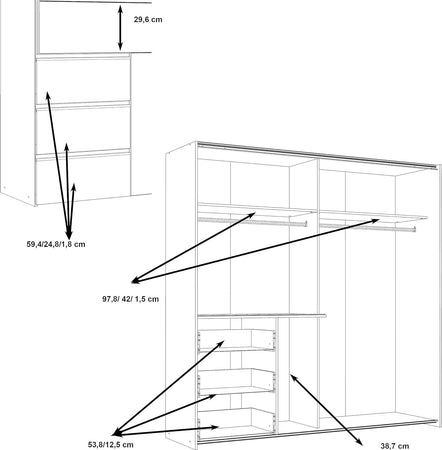 29,6 cm

59,4/24,8/1,8 cm

97,8/ 42/ 1,5 cm

53,8/12,5 cm

38,7 cm