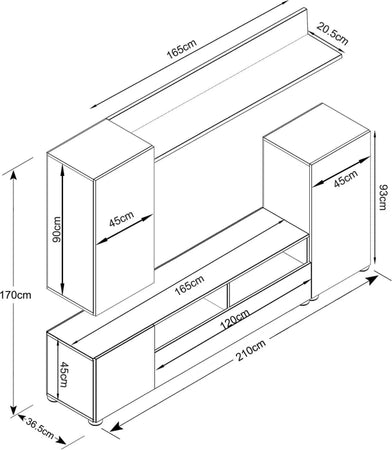 165cm
20.5cm
45cm
93cm
90cm
45cm
170cm
165cm
120cm
210cm
45cm
36.5cm