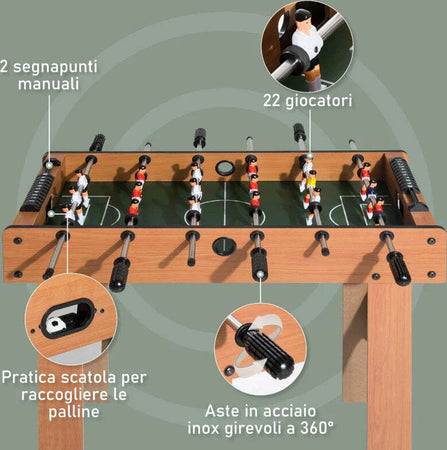 2 segnapunti manuali

22 giocatori

Pratica scatola per raccogliere le palline

Aste in acciaio inox girevoli a 360°