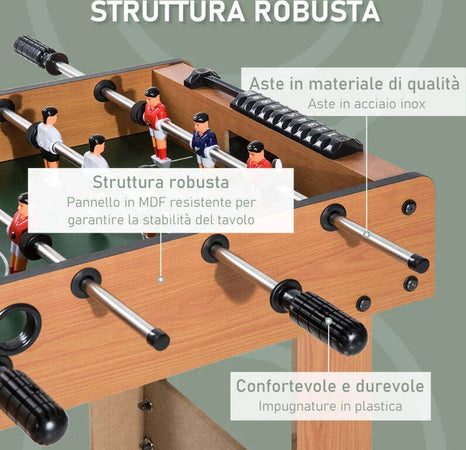 STRUTTURA ROBUSTA

Aste in materiale di qualità
Aste in acciaio inox

Struttura robusta
Pannello in MDF resistente per garantire la stabilità del tavolo

Confortevole e durevole
Impugnature in plastica