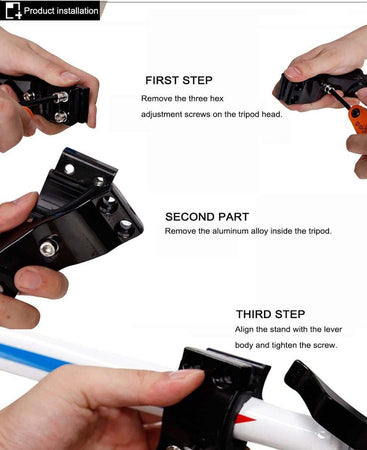 Product installation

FIRST STEP
Remove the three hex adjustment screws on the tripod head.

SECOND PART
Remove the aluminum alloy inside the tripod.

THIRD STEP
Align the stand with the lever body and tighten the screw.