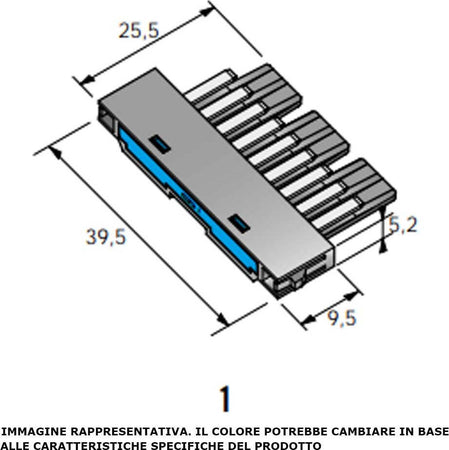 25,5

39,5

5,2

9,5

1

IMMAGINE RAPPRESENTATIVA. IL COLORE POTREBBE CAMBIARE IN BASE ALLE CARATTERISTICHE SPECIFICHE DEL PRODOTTO