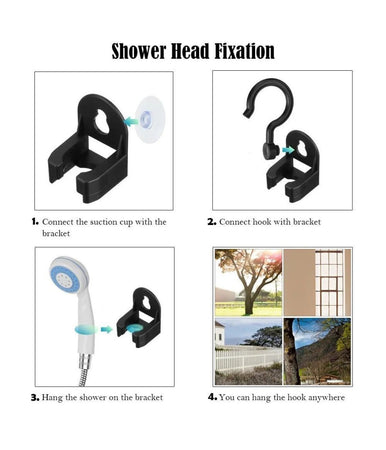 Shower Head Fixation

1. Connect the suction cup with the bracket

2. Connect hook with bracket

3. Hang the shower on the bracket

4. You can hang the hook anywhere