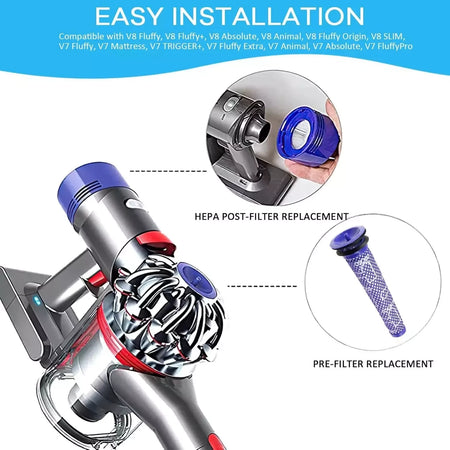 EASY INSTALLATION

Compatible with V8 Fluffy, V8 Fluffy+, V8 Absolute, V8 Animal, V8 Fluffy Origin, V8 SLIM, V7 Fluffy, V7 Mattress, V7 TRIGGER+, V7 Fluffy Extra, V7 Animal, V7 Absolute, V7 FluffyPro

HEPA POST-FILTER REPLACEMENT

PRE-FILTER REPLACEMENT