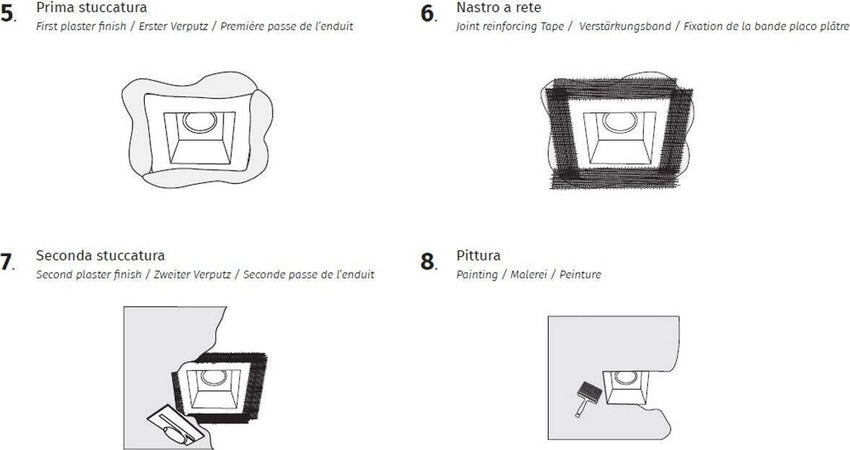 5. Prima stuccatura
First plaster finish / Erster Verputz / Première passe de l'enduit

6. Nastro a rete
Joint reinforcing Tape / Verstärkungsband / Fixation de la bande placo plâtre

7. Seconda stuccatura
Second plaster finish / Zweiter Verputz / Seconde passe de l'enduit

8. Pittura
Painting / Malerei / Peinture