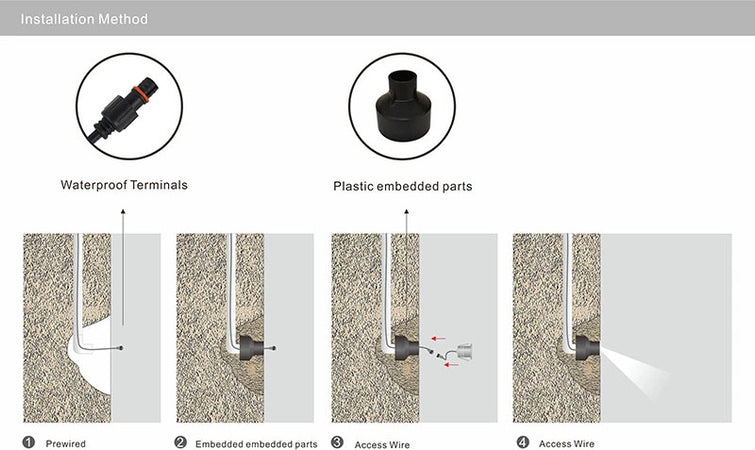 Installation Method

Waterproof Terminals

Plastic embedded parts

1 Prewired

2 Embedded embedded parts

3 Access Wire

4 Access Wire