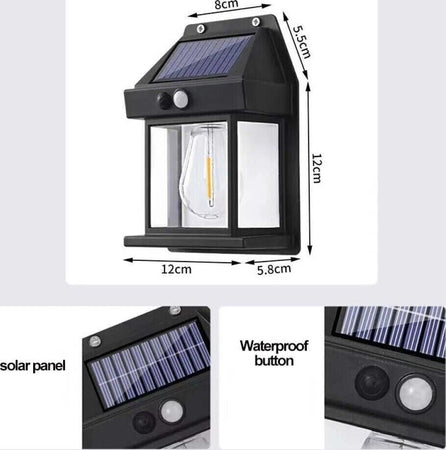 8cm
5.5cm
12cm
12cm
5.8cm
solar panel
Waterproof button