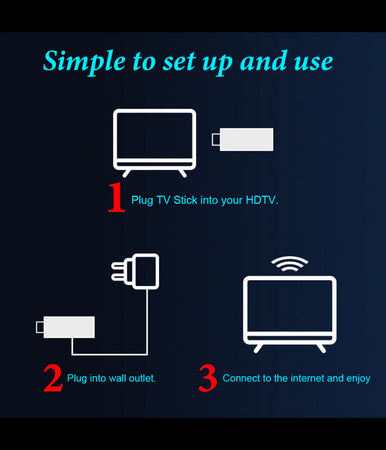 Simple to set up and use

1 Plug TV Stick into your HDTV.

2 Plug into wall outlet.

3 Connect to the internet and enjoy