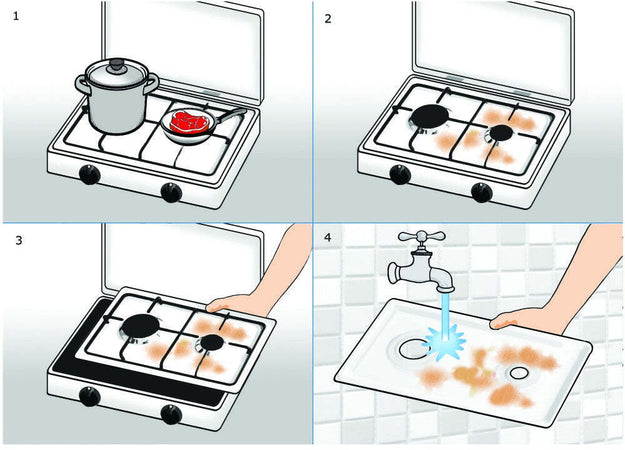 1

2

3

4