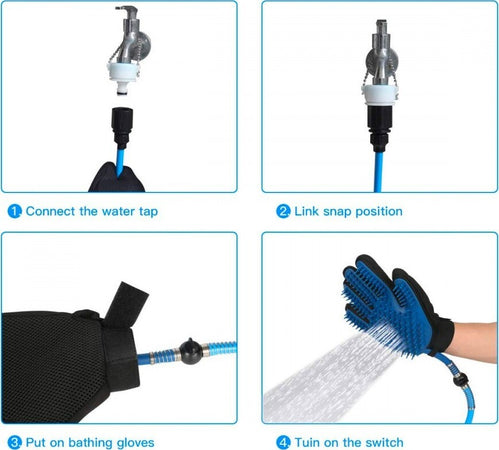 1. Connect the water tap

2. Link snap position

3. Put on bathing gloves

4. Tuin on the switch