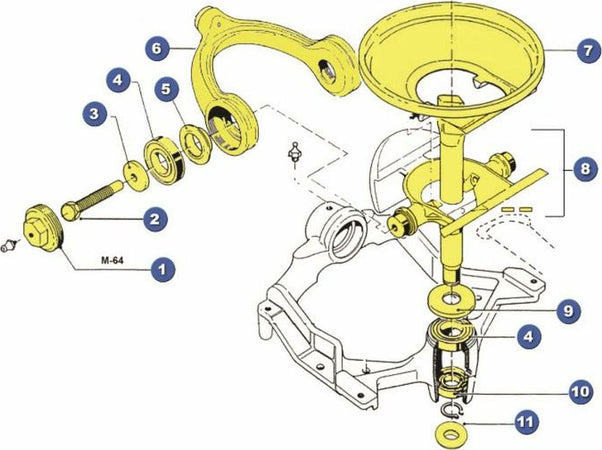 6
7
4
5
3
8
2
M-64
1
9
4
10
11