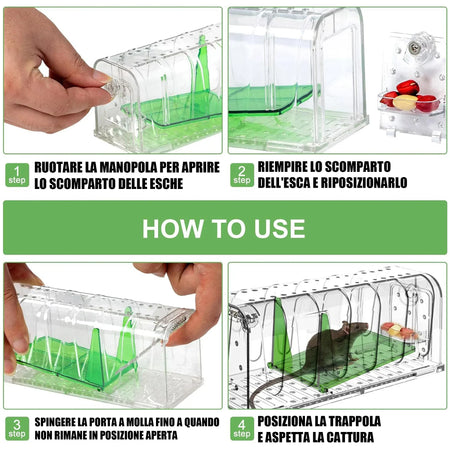 1 step RUOTARE LA MANOPOLA PER APRIRE LO SCOMPARTO DELLE ESCHE

2 step RIEMPIRE LO SCOMPARTO DELL'ESCA E RIPOSIZIONARLO

HOW TO USE

3 step SPINGERE LA PORTA A MOLLA FINO A QUANDO NON RIMANE IN POSIZIONE APERTA

4 step POSIZIONA LA TRAPPOLA E ASPETTA LA CATTURA